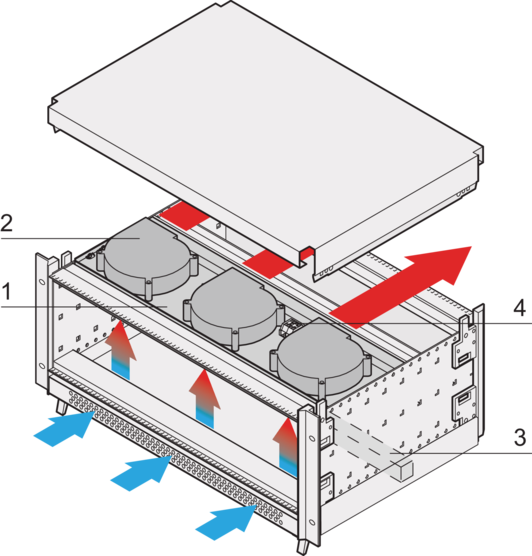 2
1
4
3